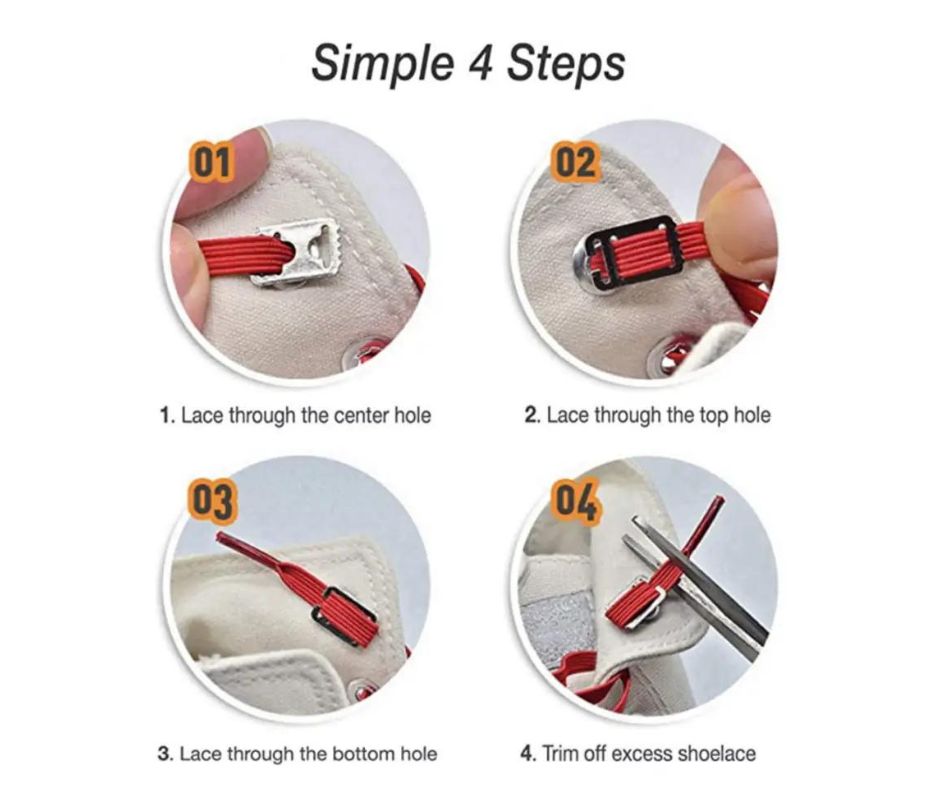 Simple 4 Steps

01

1. Lace through the center hole

02

2. Lace through the top hole

03

3. Lace through the bottom hole

04

4. Trim off excess shoelace